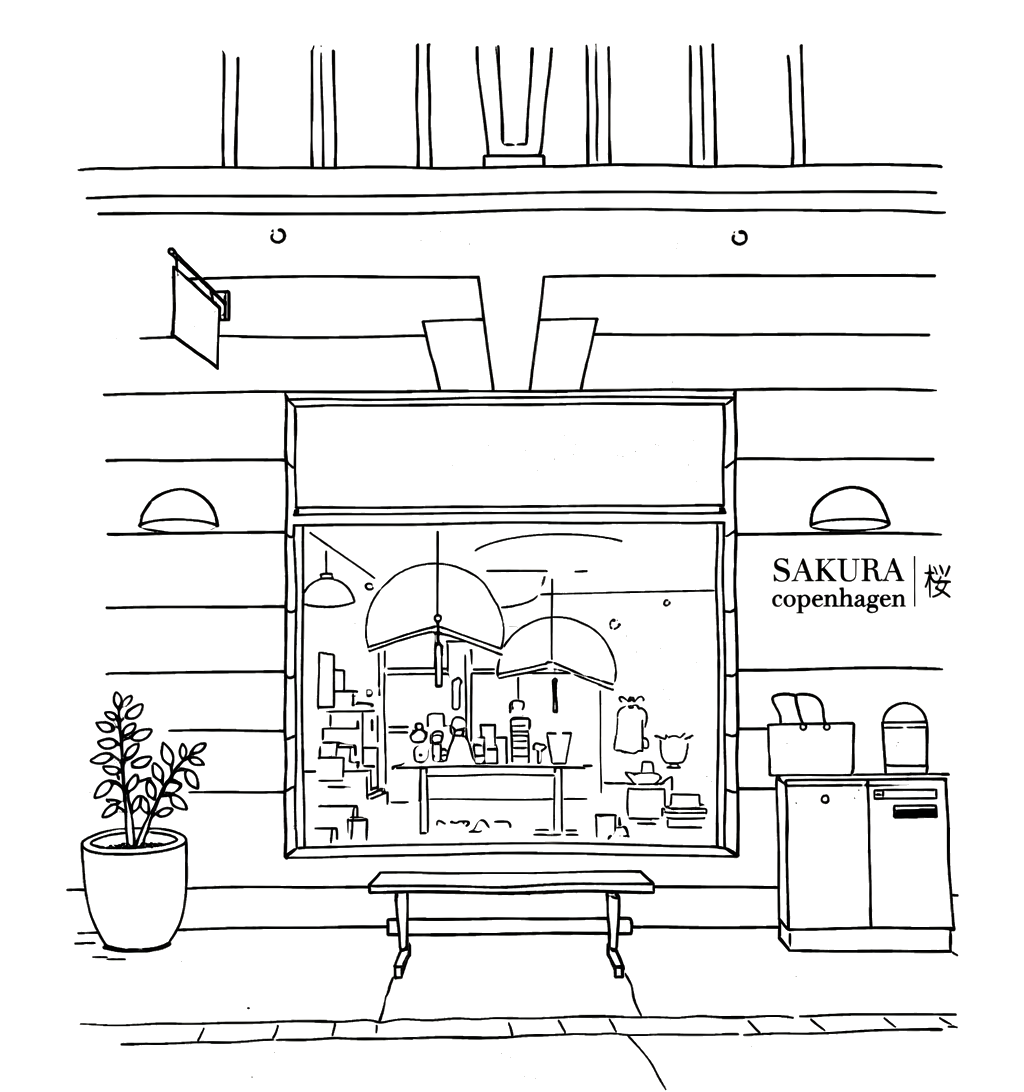 SAKURA copenhagen | 桜