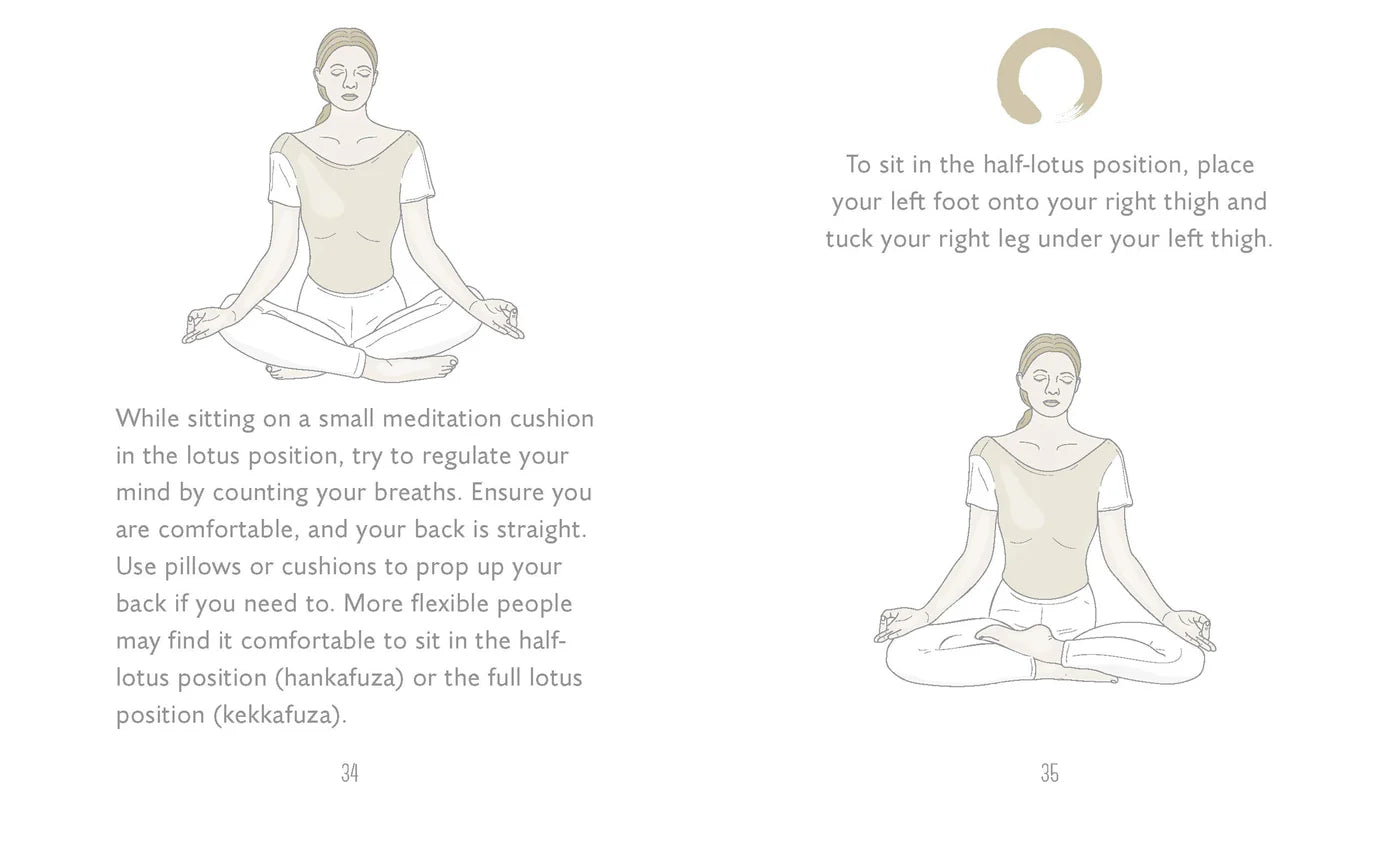 While sitting on a small meditation cushion in the lotus position, try to regulate your mind by counting your breaths. Ensure you are comfortable, and your back is straight. Use pillows or cushions to prop up your back if you need to. More flexible people may find it comfortable to sit in the half-lotus position (hankafuza) or the full lotus position (kekkafuza).

34

To sit in the half-lotus position, place your left foot onto your right thigh and tuck your right leg under your left thigh.

35